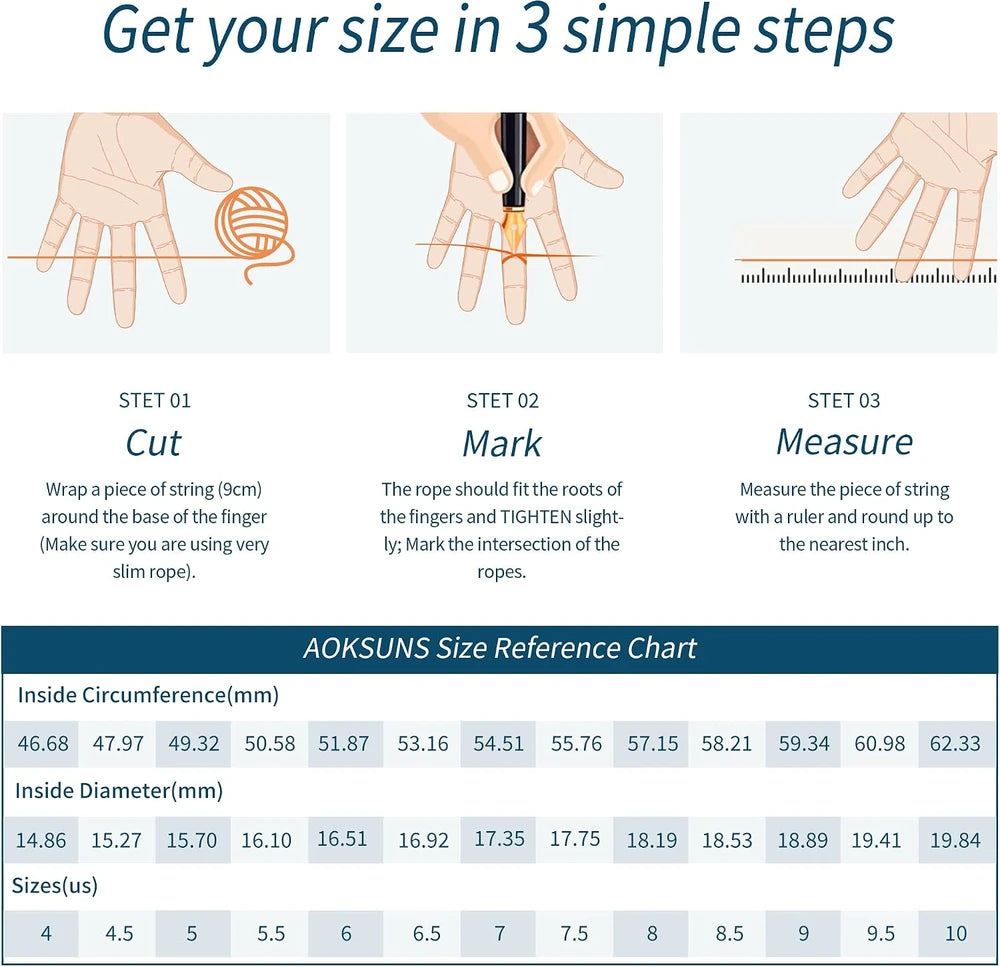 Get your size in 3 simple steps

STET 01
Cut
Wrap a piece of string (9cm) around the base of the finger (Make sure you are using very slim rope).

STET 02
Mark
The rope should fit the roots of the fingers and TIGHTEN slightly; Mark the intersection of the ropes.

STET 03
Measure
Measure the piece of string with a ruler and round up to the nearest inch.

AOKSUNS Size Reference Chart

Inside Circumference(mm)

| 46.68 | 47.97 | 49.32 | 50.58 | 51.87 | 53.16 | 54.51 | 55.76 | 57.15 | 58.21 | 59.34 | 60.98 | 62.33 |
|---|---|---|---|---|---|---|---|---|---|---|---|---|

Inside Diameter(mm)

| 14.86 | 15.27 | 15.70 | 16.10 | 16.51 | 16.92 | 17.35 | 17.75 | 18.19 | 18.53 | 18.89 | 19.41 | 19.84 |
|---|---|---|---|---|---|---|---|---|---|---|---|---|

Sizes(us)

| 4 | 4.5 | 5 | 5.5 | 6 | 6.5 | 7 | 7.5 | 8 | 8.5 | 9 | 9.5 | 10 |
|---|---|---|---|---|---|---|---|---|---|---|---|---|